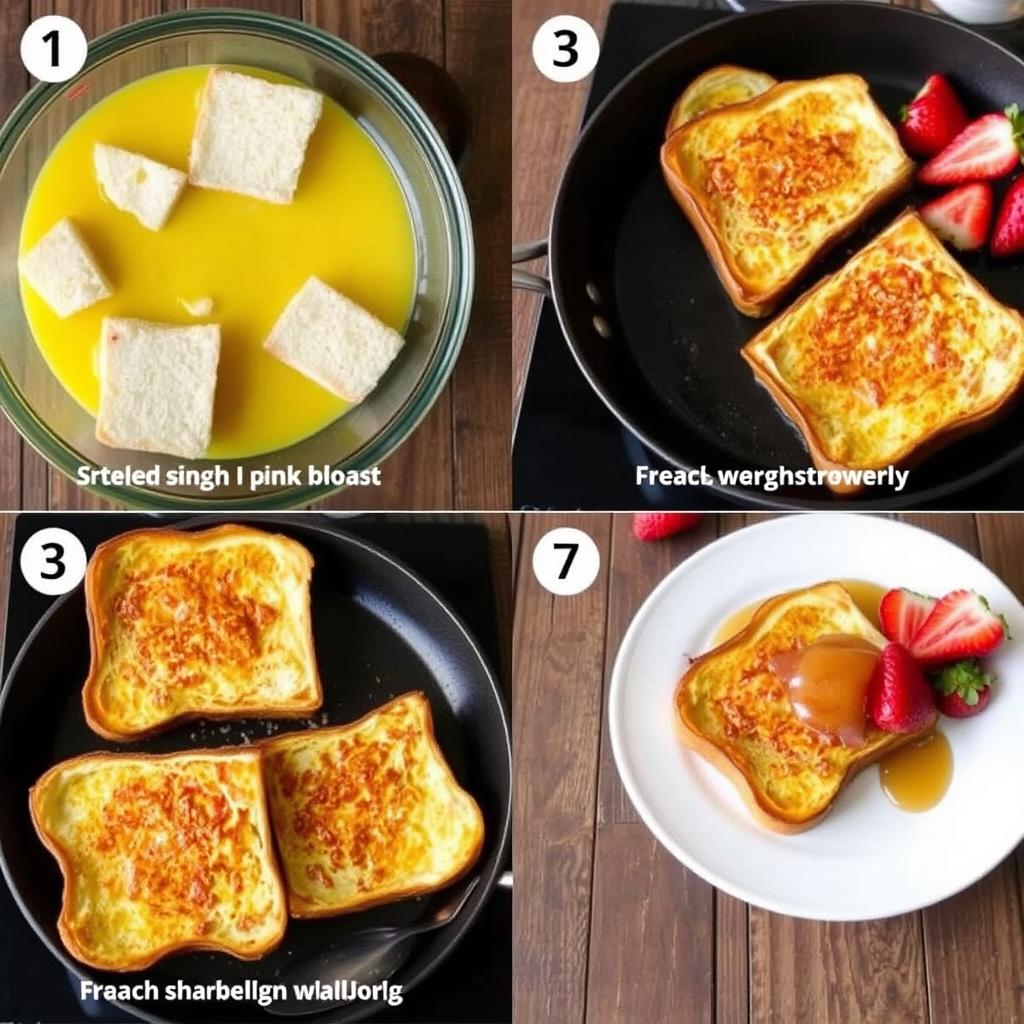 1

Srteled singh I pink bloast

3

Freacl werghstrowerly

3

Fraach sharbellgn wlallJorlg

7